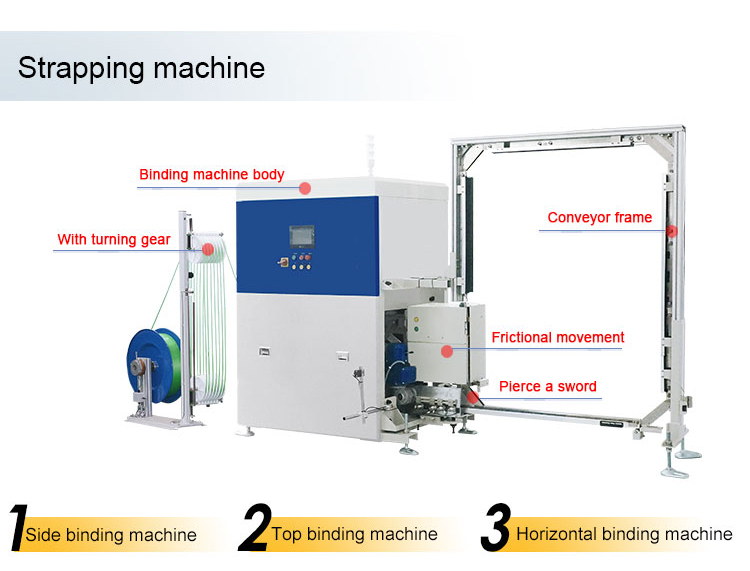 Strapping machine

Binding machine body

With turning gear

Conveyor frame

Frictional movement

Pierce a sword

1 Side binding machine

2 Top binding machine

3 Horizontal binding machine