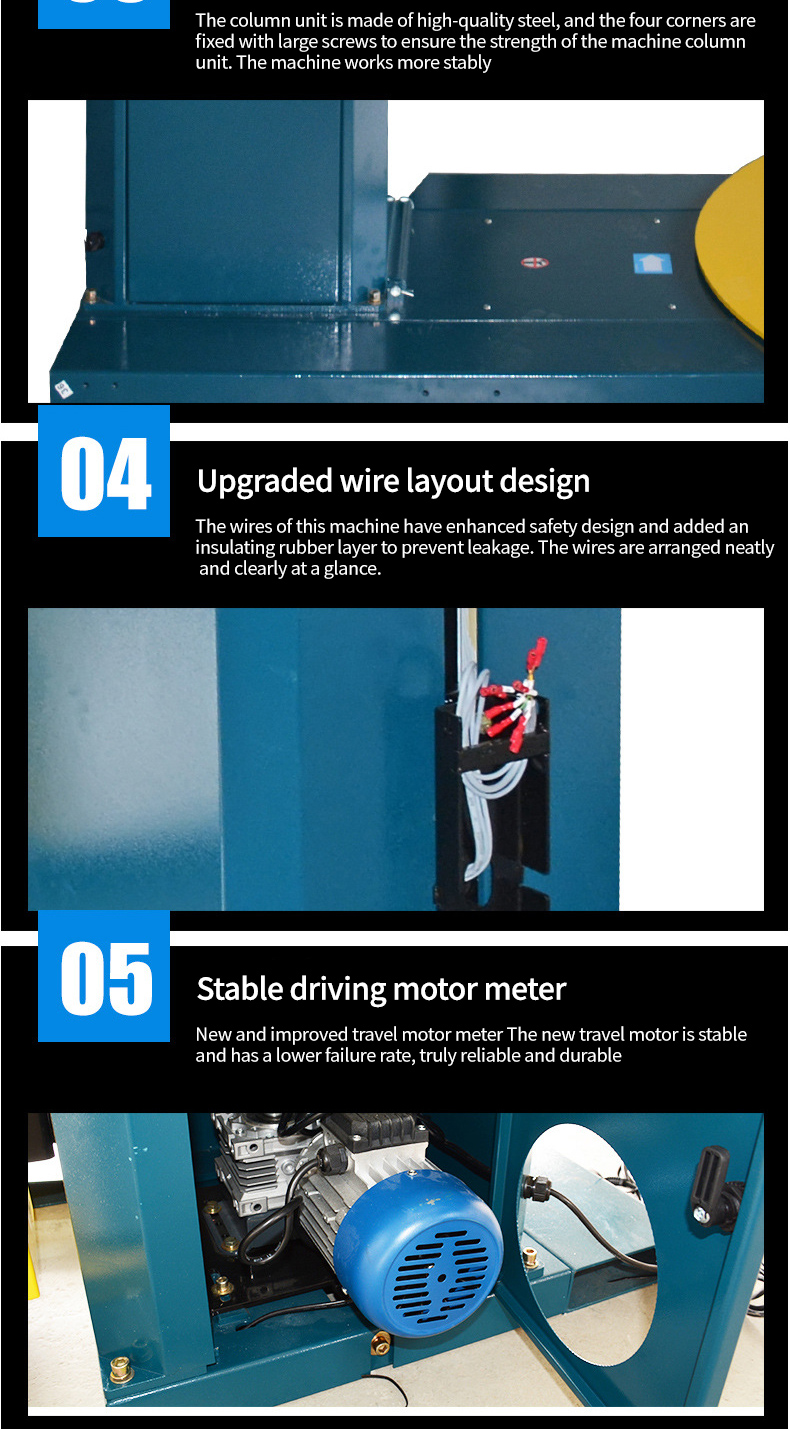 The column unit is made of high-quality steel, and the four corners are fixed with large screws to ensure the strength of the machine column unit. The machine works more stably

04

Upgraded wire layout design

The wires of this machine have enhanced safety design and added an insulating rubber layer to prevent leakage. The wires are arranged neatly and clearly at a glance.

05

Stable driving motor meter

New and improved travel motor meter The new travel motor is stable and has a lower failure rate, truly reliable and durable